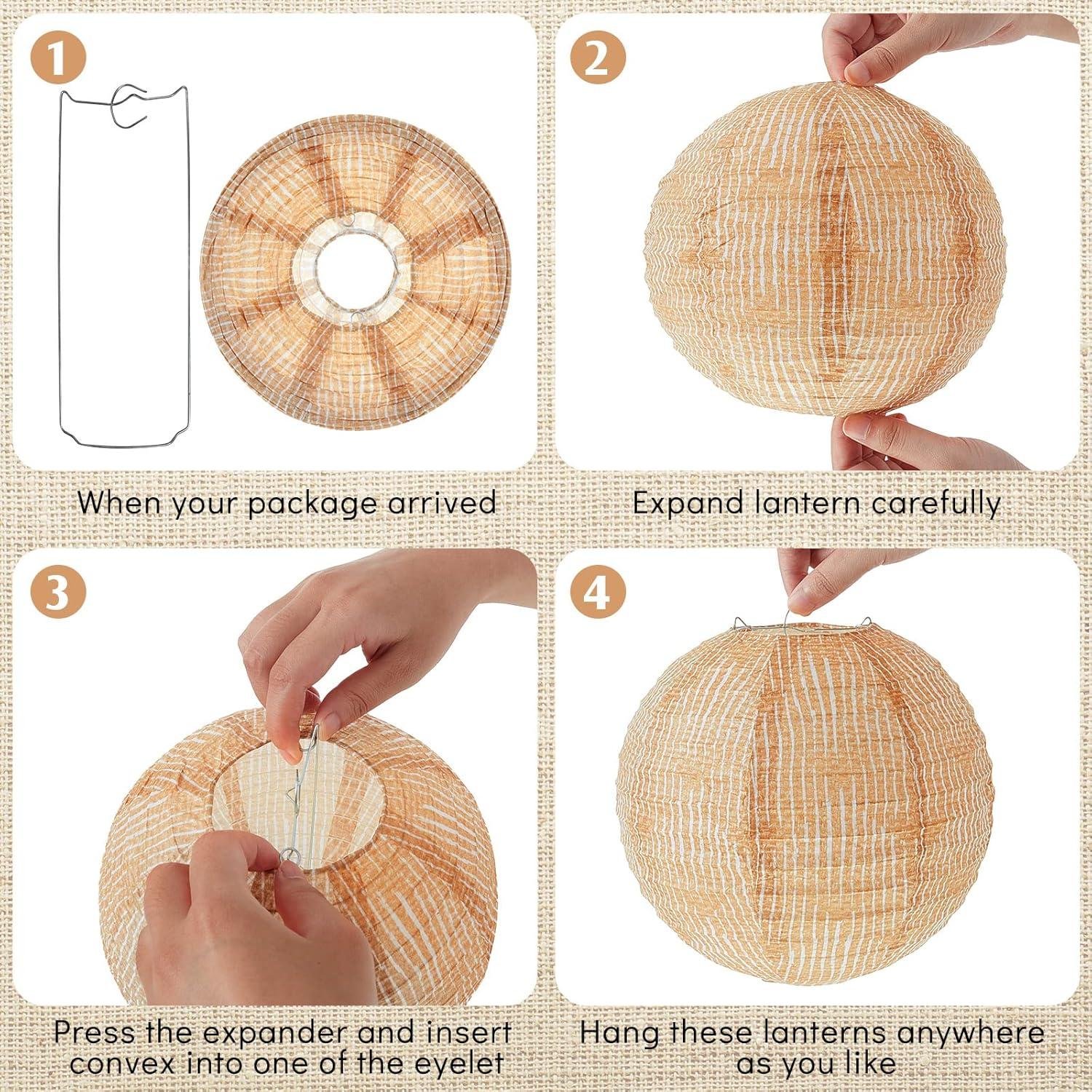 1

When your package arrived

2

Expand lantern carefully

3

Press the expander and insert convex into one of the eyelet

4

Hang these lanterns anywhere as you like