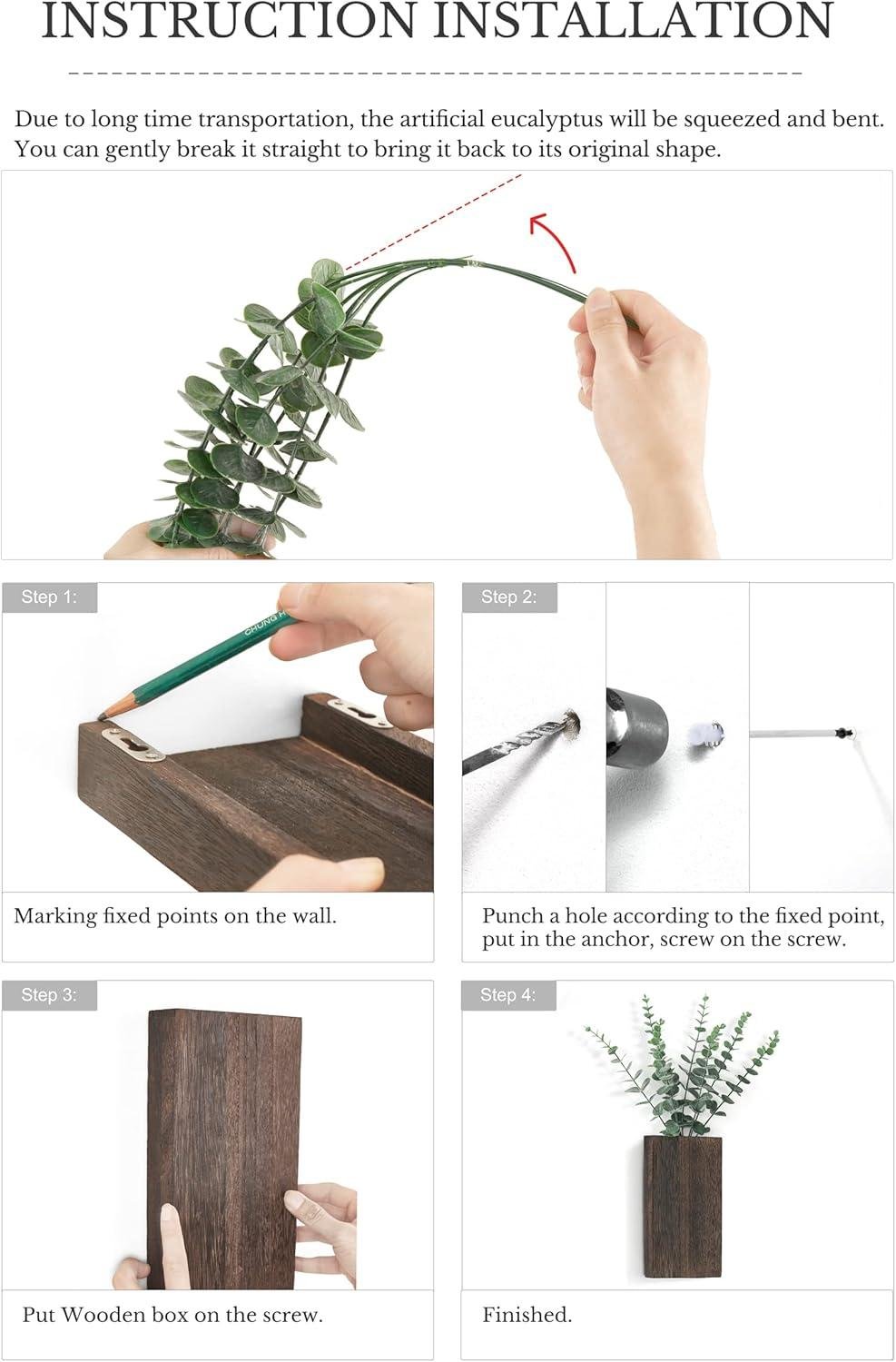 INSTRUCTION INSTALLATION

Due to long time transportation, the artificial eucalyptus will be squeezed and bent. You can gently break it straight to bring it back to its original shape.

Step 1:

CHUNG H

Marking fixed points on the wall.

Step 2:

Punch a hole according to the fixed point, put in the anchor, screw on the screw.

Step 3:

Put Wooden box on the screw.

Step 4:

Finished.