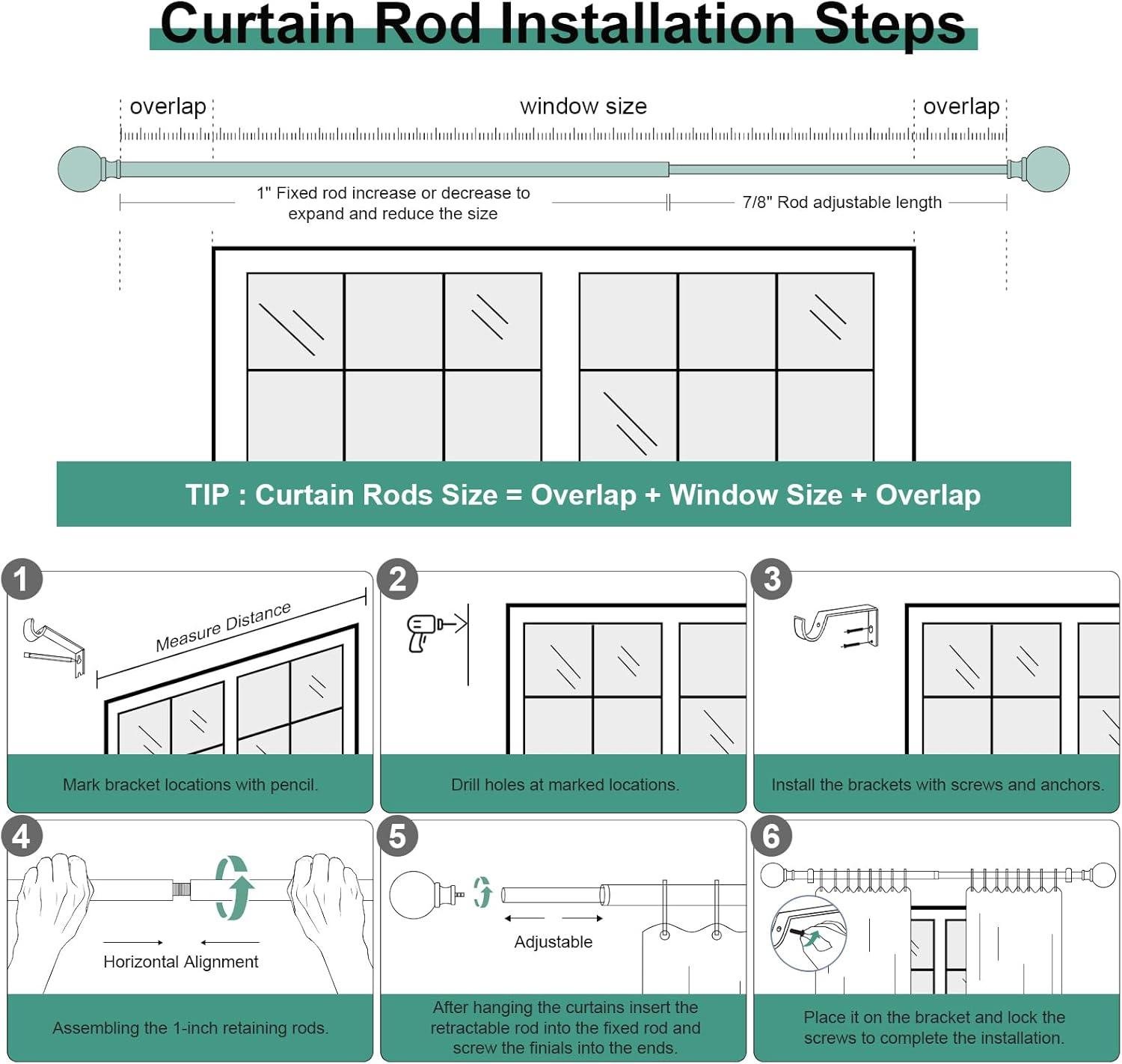 Curtain Rod Installation Steps

overlap

window size

overlap

1" Fixed rod increase or decrease to expand and reduce the size

7/8" Rod adjustable length

TIP : Curtain Rods Size = Overlap + Window Size + Overlap

1

Measure Distance

Mark bracket locations with pencil.

2

Drill holes at marked locations.

3

Install the brackets with screws and anchors.

4

Horizontal Alignment

Assembling the 1-inch retaining rods.

5

Adjustable

After hanging the curtains insert the retractable rod into the fixed rod and screw the finials into the ends.

6

Place it on the bracket and lock the screws to complete the installation.