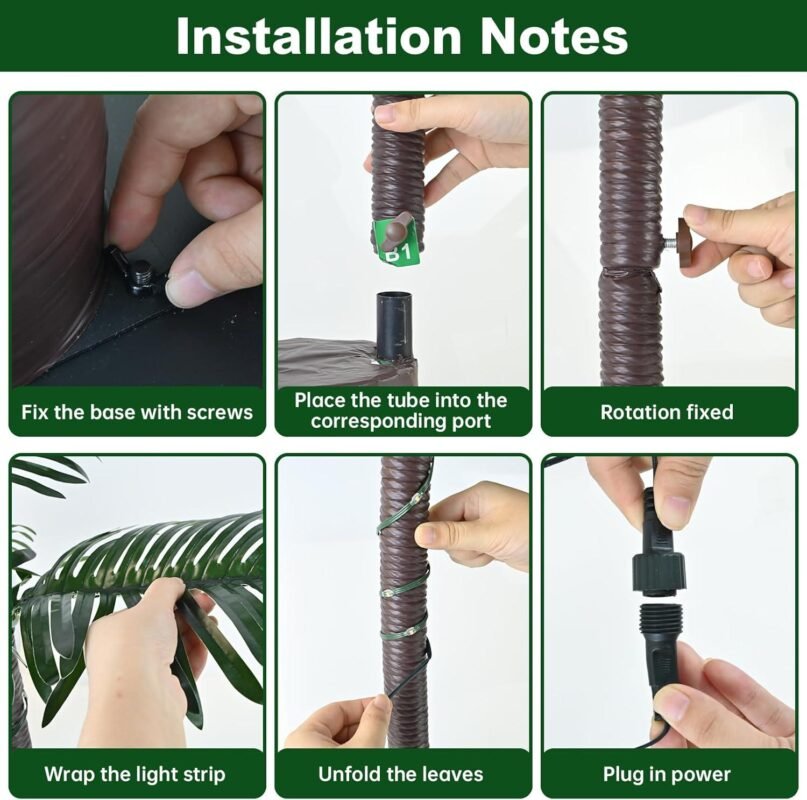 Installation Notes

Fix the base with screws

B1

Place the tube into the corresponding port

Rotation fixed

Wrap the light strip

Unfold the leaves

Plug in power