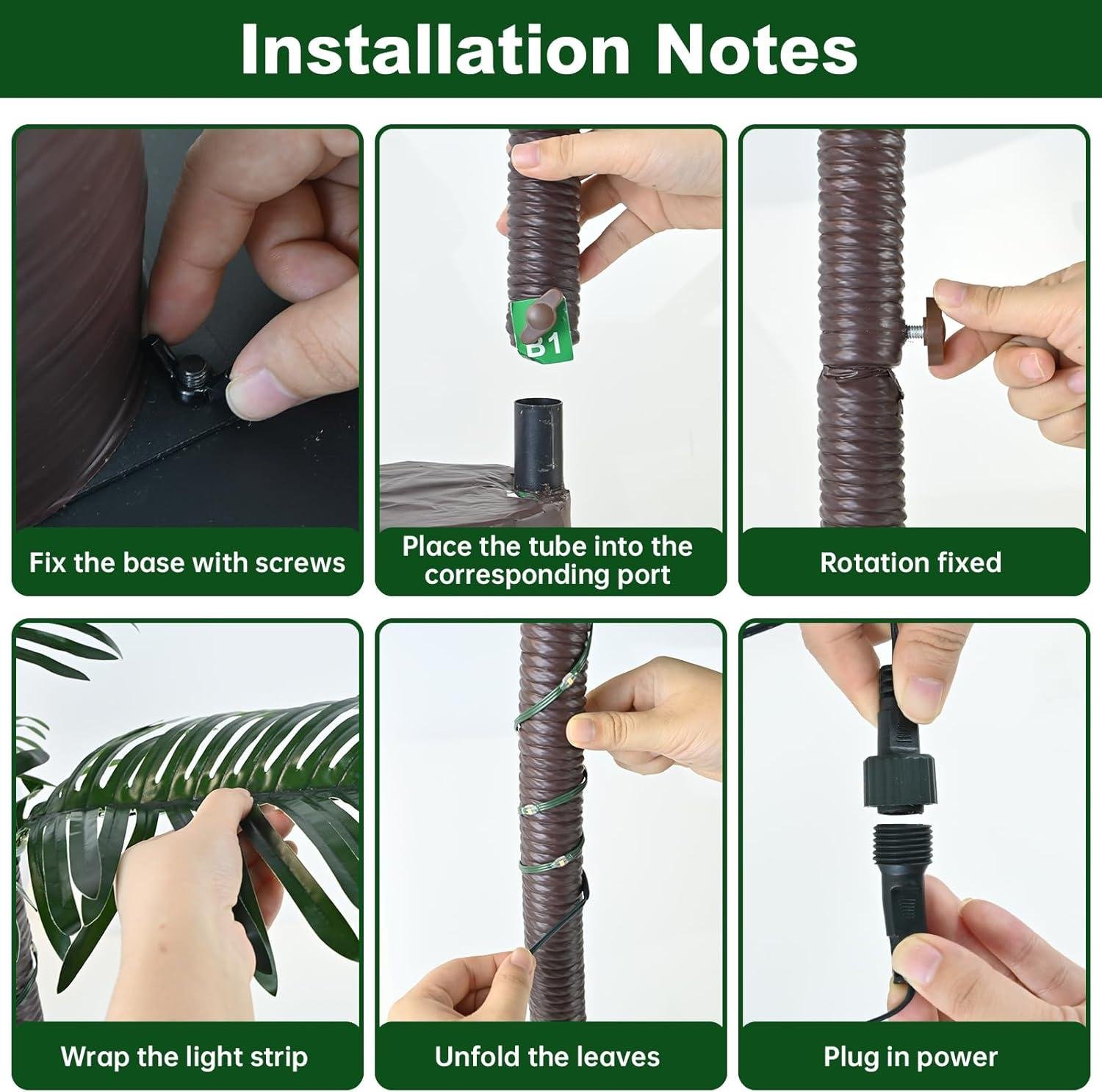 Installation Notes

Fix the base with screws

B1

Place the tube into the corresponding port

Rotation fixed

Wrap the light strip

Unfold the leaves

Plug in power